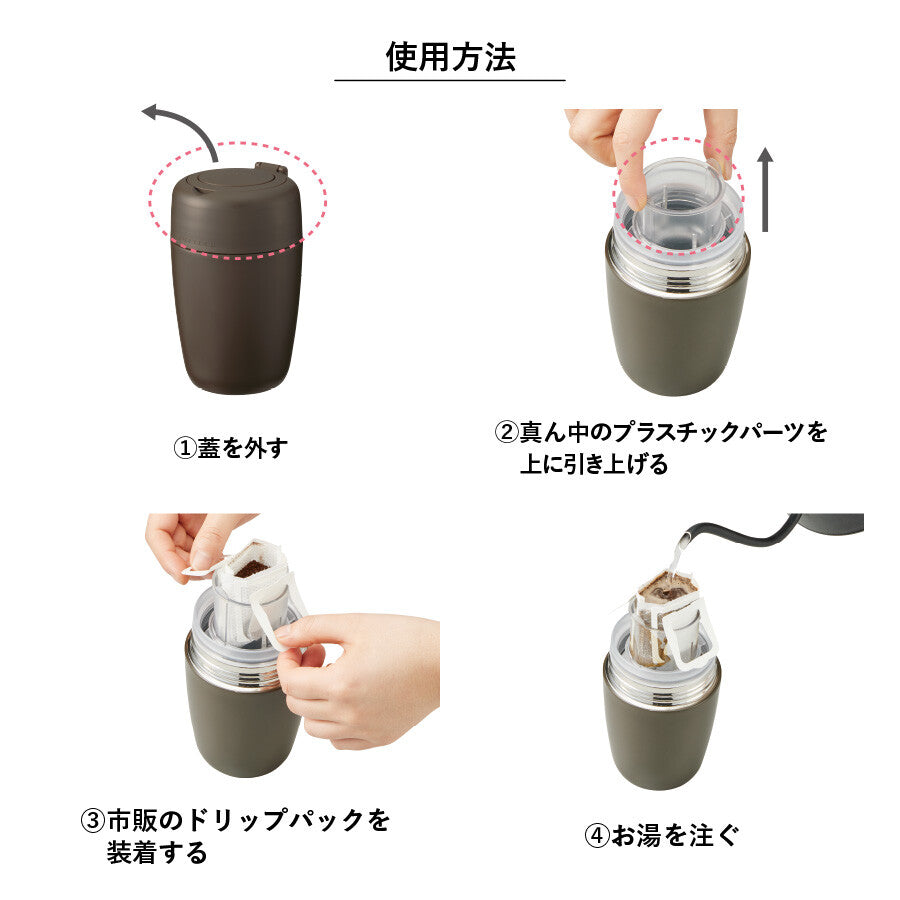 使用方法

①蓋を外す

②真ん中のプラスチックパーツを上に引き上げる

③市販のドリップパックを装着する

④お湯を注ぐ