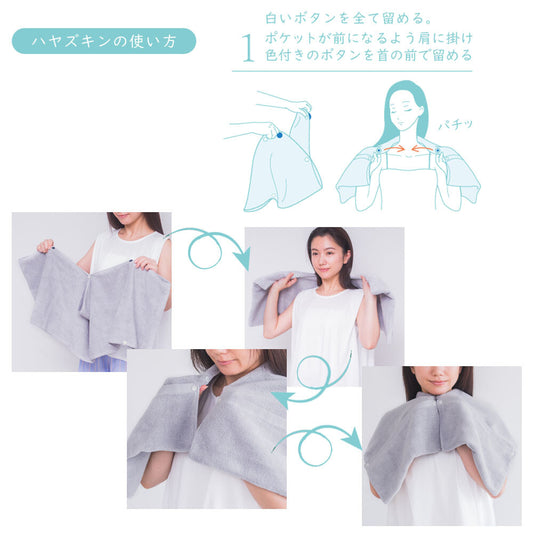 ハヤズキンの使い方

1 白いボタンを全て留める。
ポケットが前になるよう肩に掛け
色付きのボタンを首の前で留める

パチッ